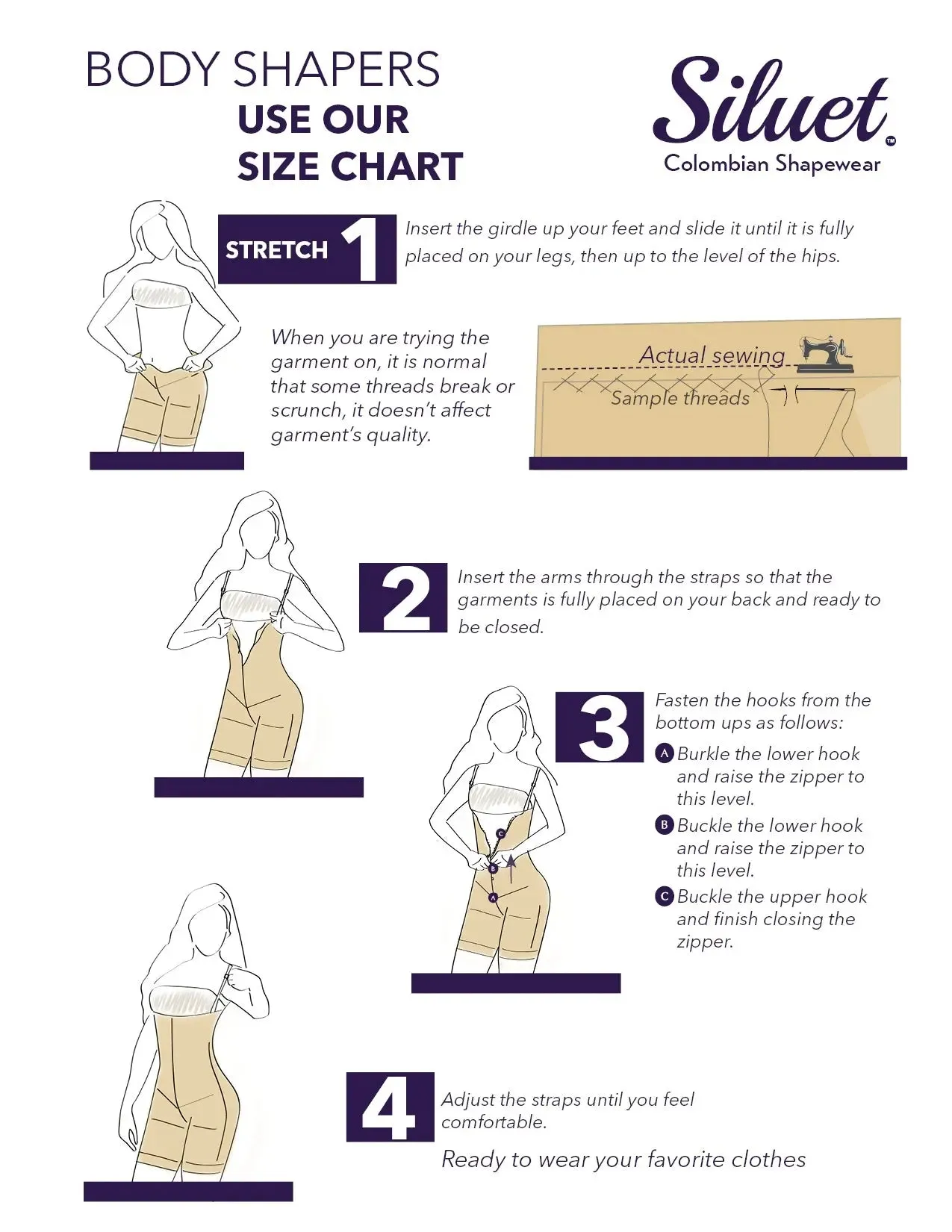 BODY SHAPERS
USE OUR
SIZE CHART

Siluet™
Colombian Shapewear

STRETCH 1
Insert the girdle up your feet and slide it until it is fully placed on your legs, then up to the level of the hips.

When you are trying the garment on, it is normal that some threads break or scrunch, it doesn't affect garment's quality.

Actual sewing
Sample threads

2
Insert the arms through the straps so that the garments is fully placed on your back and ready to be closed.

3
Fasten the hooks from the bottom ups as follows:
A Burkle the lower hook and raise the zipper to this level.
B Buckle the lower hook and raise the zipper to this level.
C Buckle the upper hook and finish closing the zipper.

C
B
A

4
Adjust the straps until you feel comfortable.
Ready to wear your favorite clothes